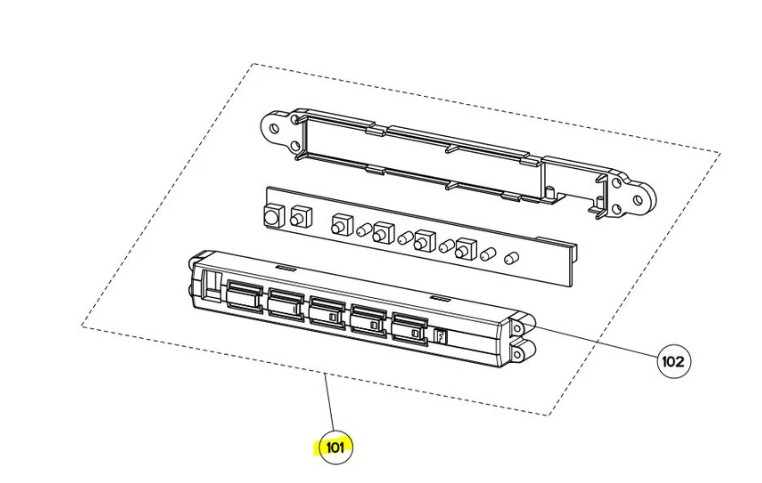 102

101